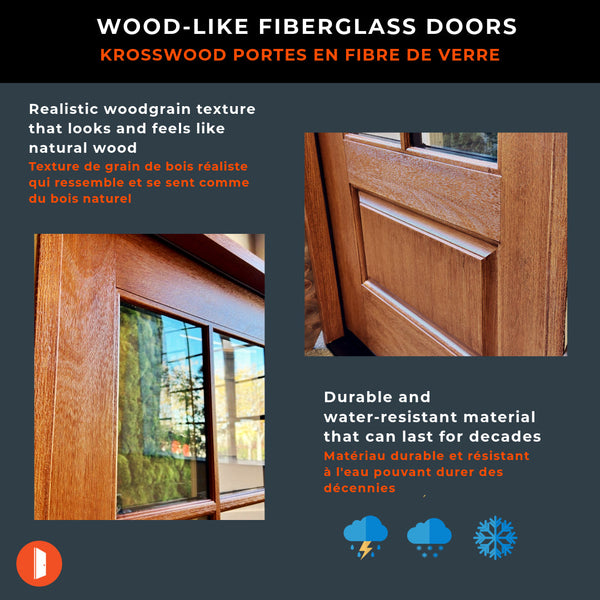 WOOD-LIKE FIBERGLASS DOORS
KROSSWOOD PORTES EN FIBRE DE VERRE

Realistic woodgrain texture that looks and feels like natural wood
Texture de grain de bois réaliste qui ressemble et se sent comme du bois naturel

Durable and water-resistant material that can last for decades
Matériau durable et résistant à l'eau pouvant durer des décennies